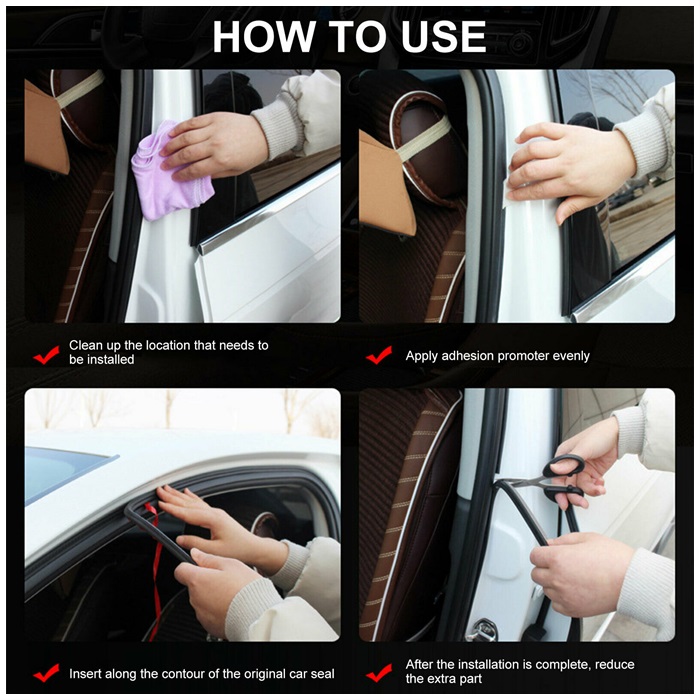 HOW TO USE

Clean up the location that needs to be installed

Apply adhesion promoter evenly

Insert along the contour of the original car seal

After the installation is complete, reduce the extra part